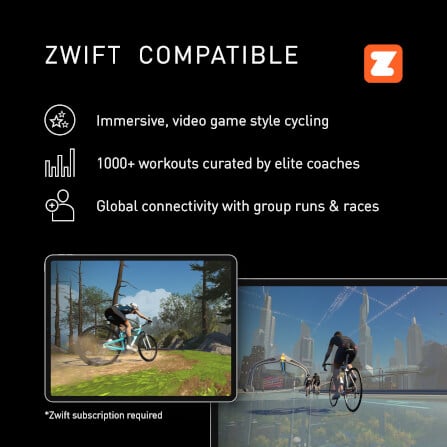 ZWIFT COMPATIBLE

Immersive, video game style cycling

1000+ workouts curated by elite coaches

Global connectivity with group runs & races

*Zwift subscription required